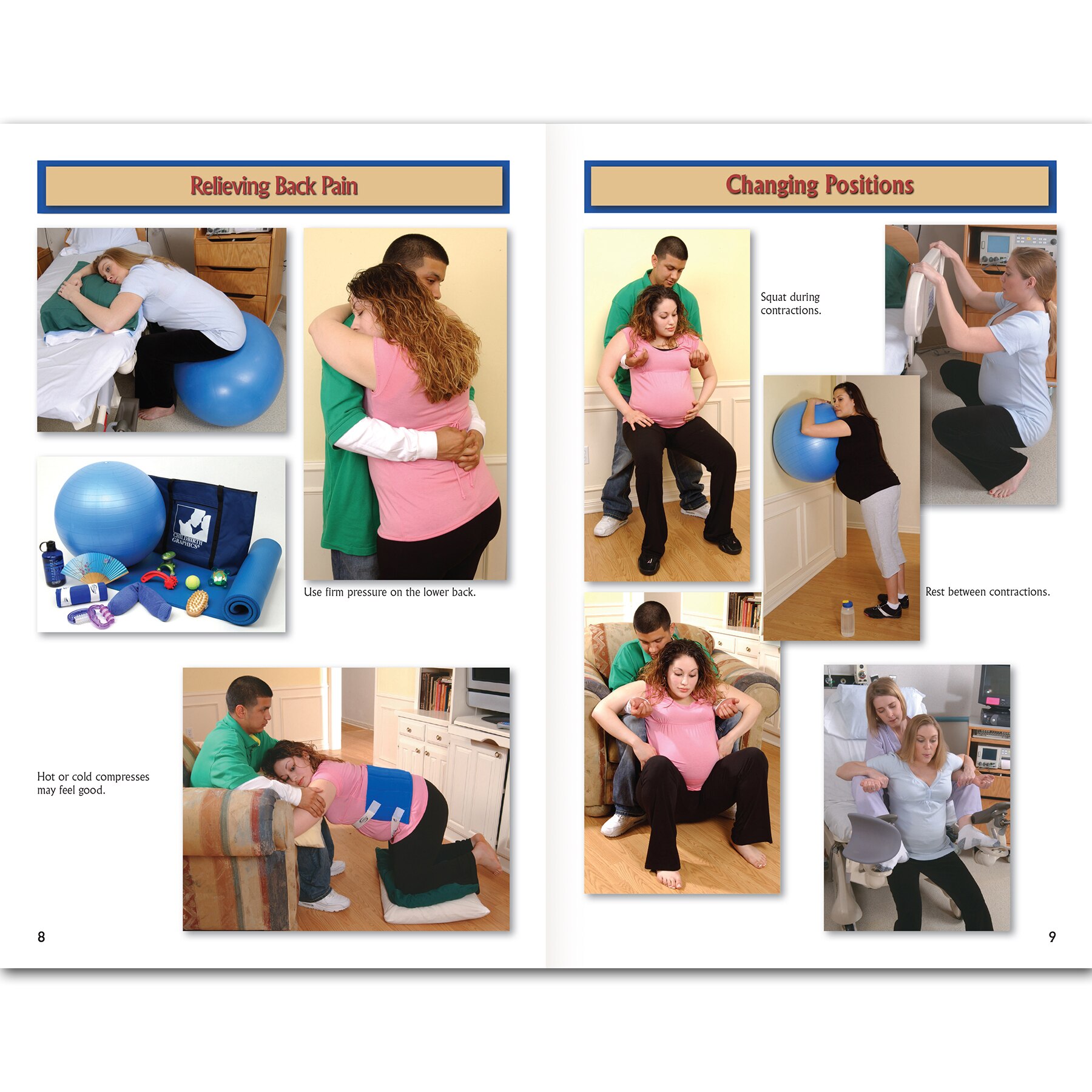 Relieving Back Pain

CHILDBIRTH GRAPHICS

Use firm pressure on the lower back.

Hot or cold compresses may feel good.

8

Changing Positions

Squat during contractions.

Rest between contractions.

9